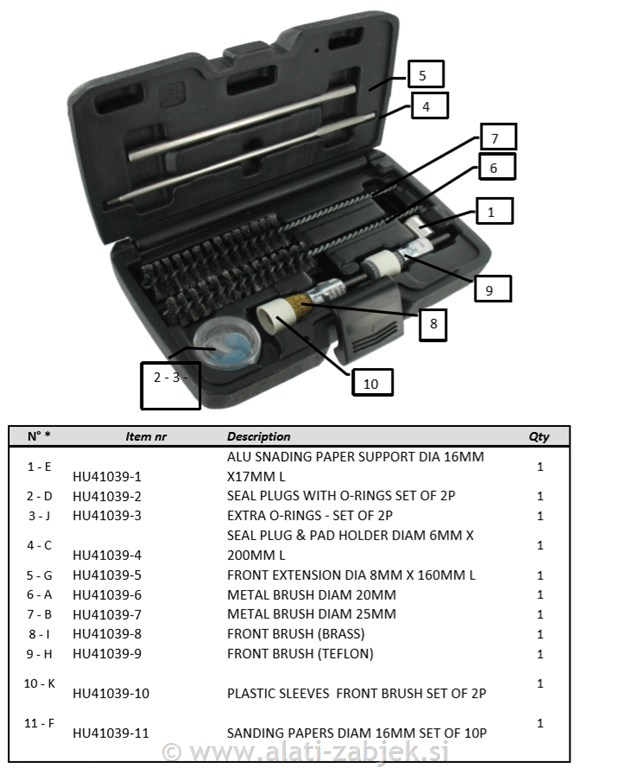 5
4
7
6
1
9
8
10
2 - 3 -

| N° * | Item nr | Description | Qty |
|---|---|---|---|
| 1 - E | HU41039-1 | ALU SNADING PAPER SUPPORT DIA 16MM X17MM L | 1 |
| 2 - D | HU41039-2 | SEAL PLUGS WITH O-RINGS SET OF 2P | 1 |
| 3 - J | HU41039-3 | EXTRA O-RINGS - SET OF 2P | 1 |
| 4 - C | HU41039-4 | SEAL PLUG & PAD HOLDER DIAM 6MM X 200MM L | 1 |
| 5 - G | HU41039-5 | FRONT EXTENSION DIA 8MM X 160MM L | 1 |
| 6 - A | HU41039-6 | METAL BRUSH DIAM 20MM | 1 |
| 7 - B | HU41039-7 | METAL BRUSH DIAM 25MM | 1 |
| 8 - I | HU41039-8 | FRONT BRUSH (BRASS) | 1 |
| 9 - H | HU41039-9 | FRONT BRUSH (TEFLON) | 1 |
| 10 - K | HU41039-10 | PLASTIC SLEEVES FRONT BRUSH SET OF 2P | 1 |
| 11 - F | HU41039-11 | SANDING PAPERS DIAM 16MM SET OF 10P | 1 |

© www.alati-zabjek.si