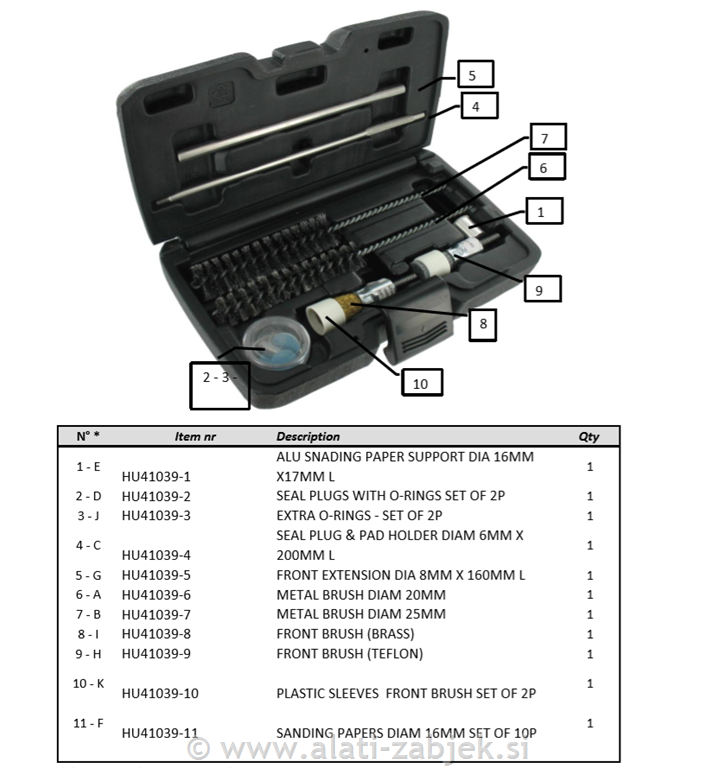 5
4
7
6
1
9
8
10
2 - 3 -

| N° * | Item nr | Description | Qty |
|---|---|---|---|
| 1 - E | HU41039-1 | ALU SNADING PAPER SUPPORT DIA 16MM X17MM L | 1 |
| 2 - D | HU41039-2 | SEAL PLUGS WITH O-RINGS SET OF 2P | 1 |
| 3 - J | HU41039-3 | EXTRA O-RINGS - SET OF 2P | 1 |
| 4 - C | HU41039-4 | SEAL PLUG & PAD HOLDER DIAM 6MM X 200MM L | 1 |
| 5 - G | HU41039-5 | FRONT EXTENSION DIA 8MM X 160MM L | 1 |
| 6 - A | HU41039-6 | METAL BRUSH DIAM 20MM | 1 |
| 7 - B | HU41039-7 | METAL BRUSH DIAM 25MM | 1 |
| 8 - I | HU41039-8 | FRONT BRUSH (BRASS) | 1 |
| 9 - H | HU41039-9 | FRONT BRUSH (TEFLON) | 1 |
| 10 - K | HU41039-10 | PLASTIC SLEEVES FRONT BRUSH SET OF 2P | 1 |
| 11 - F | HU41039-11 | SANDING PAPERS DIAM 16MM SET OF 10P | 1 |

© www.alati-zabjek.si